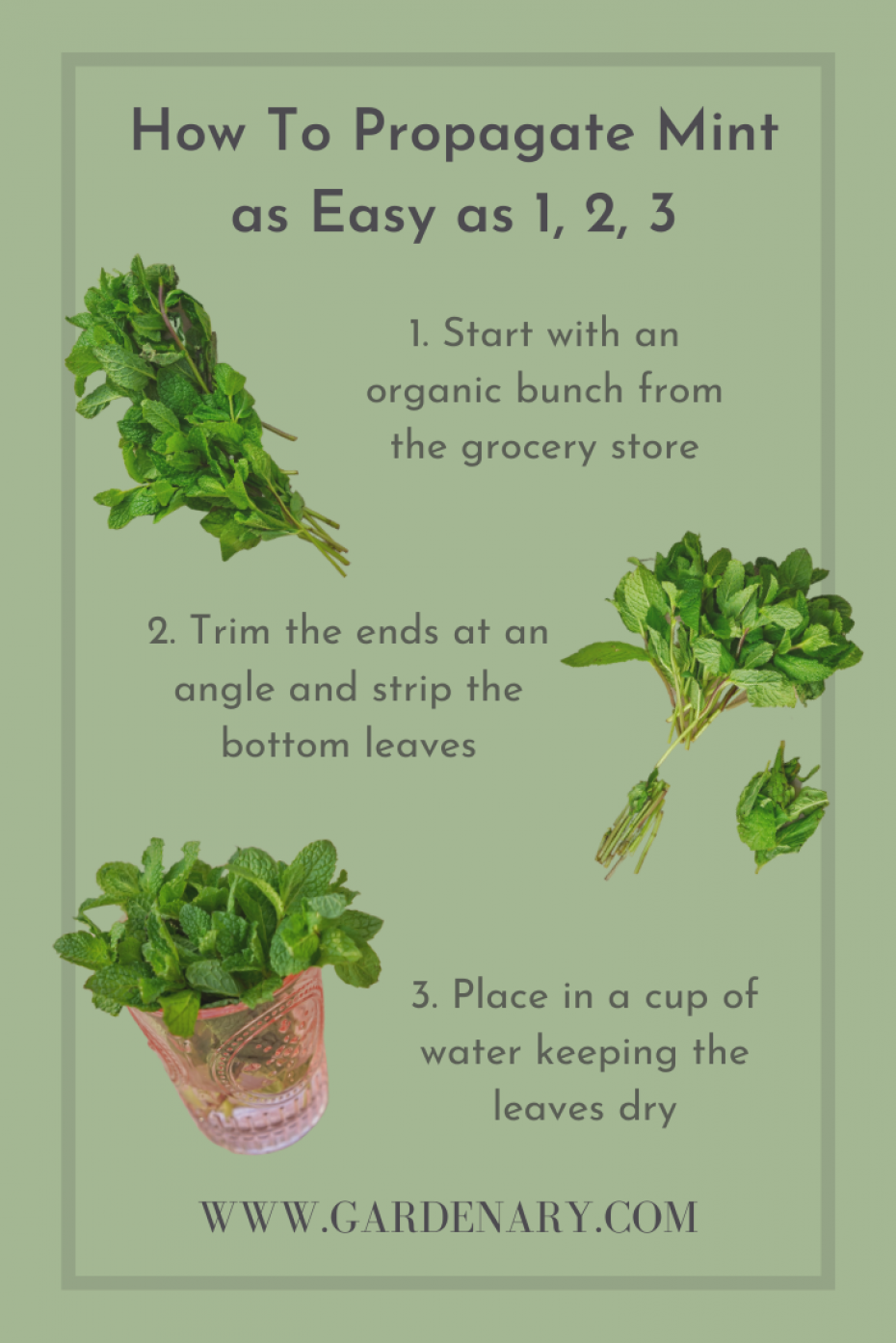 How To Propagate Mint as Easy as 1, 2, 3

1. Start with an organic bunch from the grocery store

2. Trim the ends at an angle and strip the bottom leaves

3. Place in a cup of water keeping the leaves dry

WWW.GARDENARY.COM